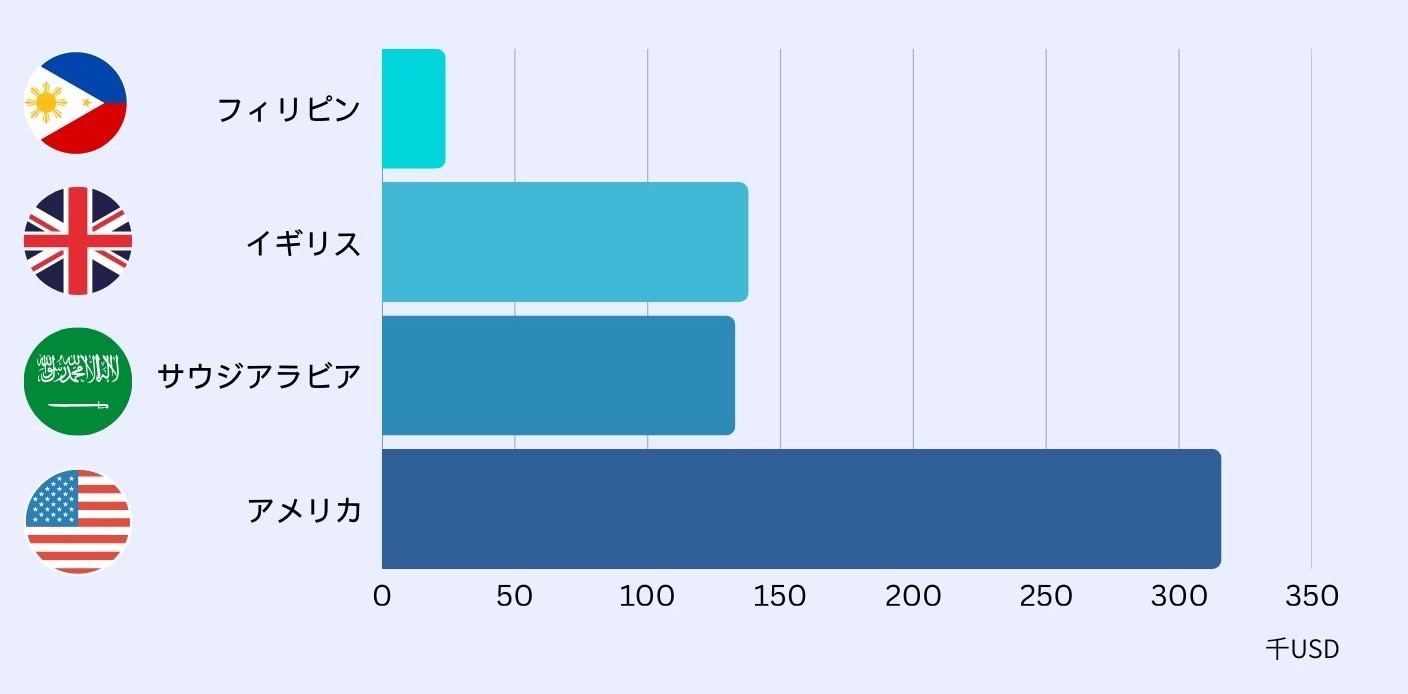 フィリピン
イギリス
サウジアラビア
アメリカ

0 50 100 150 200 250 300 350

千USD