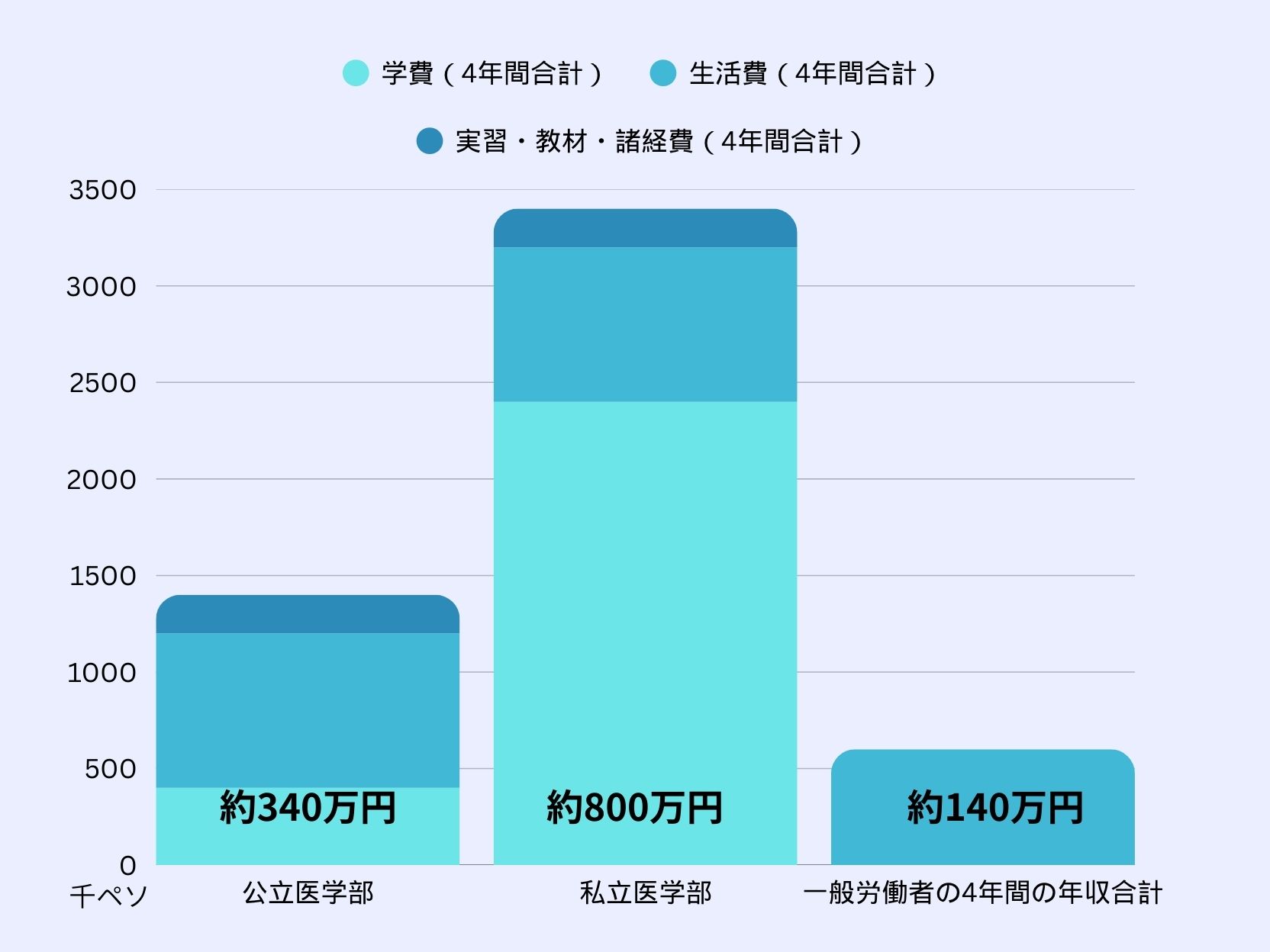 学費（4年間合計） 生活費（4年間合計）

実習・教材・諸経費（4年間合計）

3500
3000
2500
2000
1500
1000
500
0
千ペソ

約340万円
約800万円
約140万円

公立医学部
私立医学部
一般労働者の4年間の年収合計